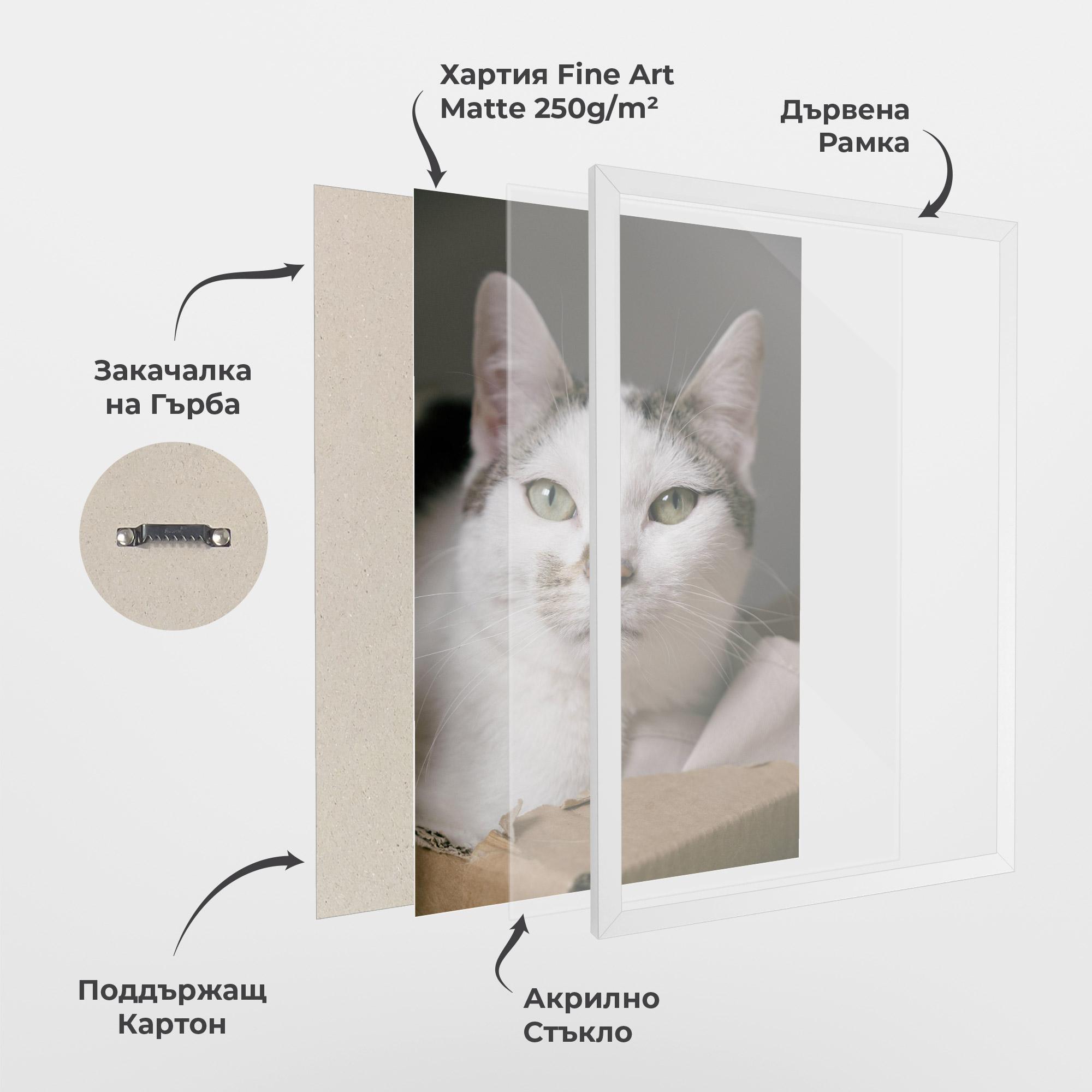 Хартия Fine Art Matte 250g/m²

Дървена Рамка

Закачалка на Гърба

Поддържащ Картон

Акрилно Стъкло