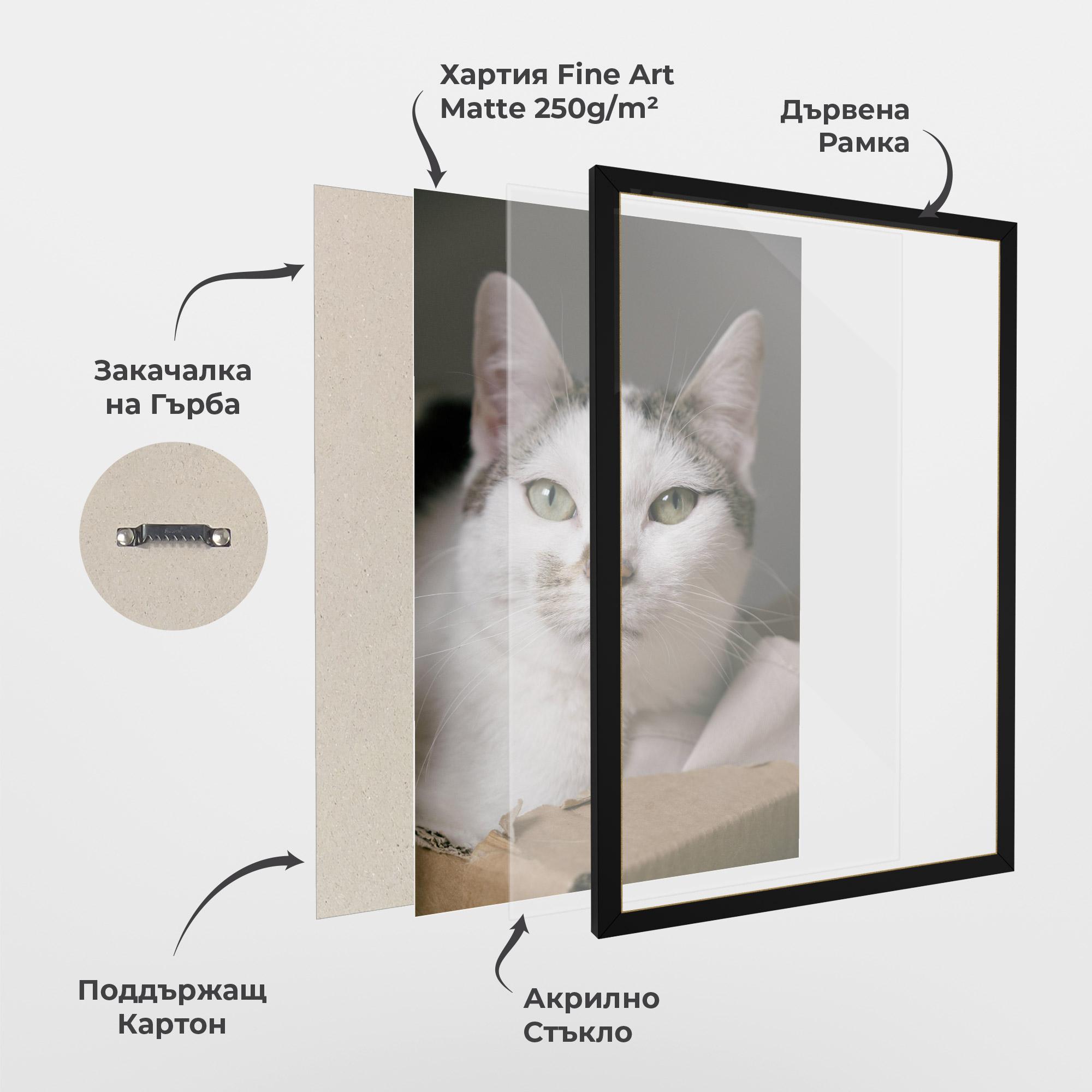 Хартия Fine Art Matte 250g/m²

Дървена Рамка

Закачалка на Гърба

Поддържащ Картон

Акрилно Стъкло