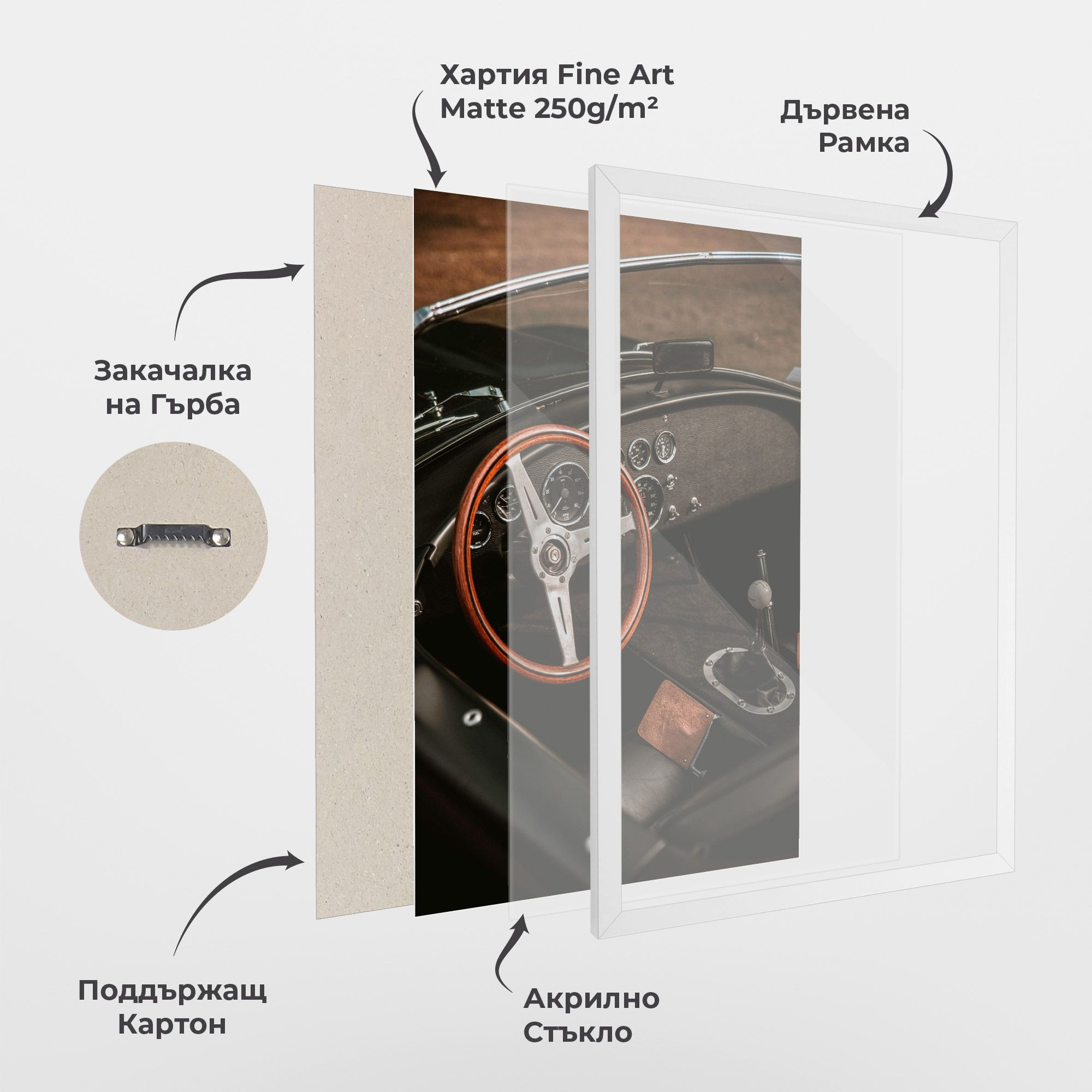 Хартия Fine Art Matte 250g/m²

Дървена Рамка

Закачалка на Гърба

Поддържащ Картон

Акрилно Стъкло